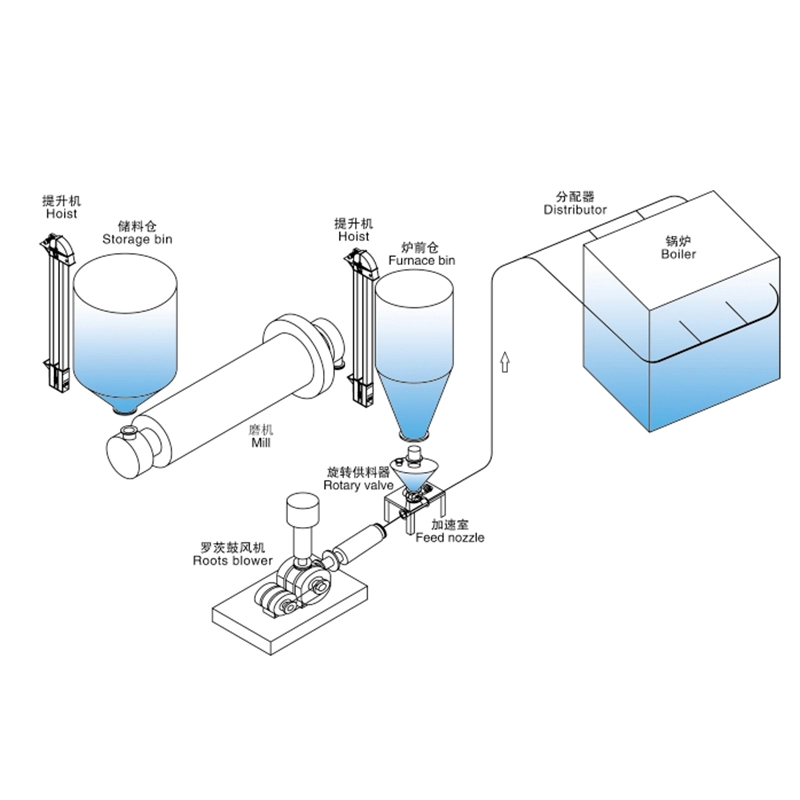 提升机
Hoist

储料仓
Storage bin

提升机
Hoist

炉前仓
Furnace bin

分配器
Distributor

锅炉
Boiler

磨机
Mill

旋转供料器
Rotary valve

加速室
Feed nozzle

罗茨鼓风机
Roots blower